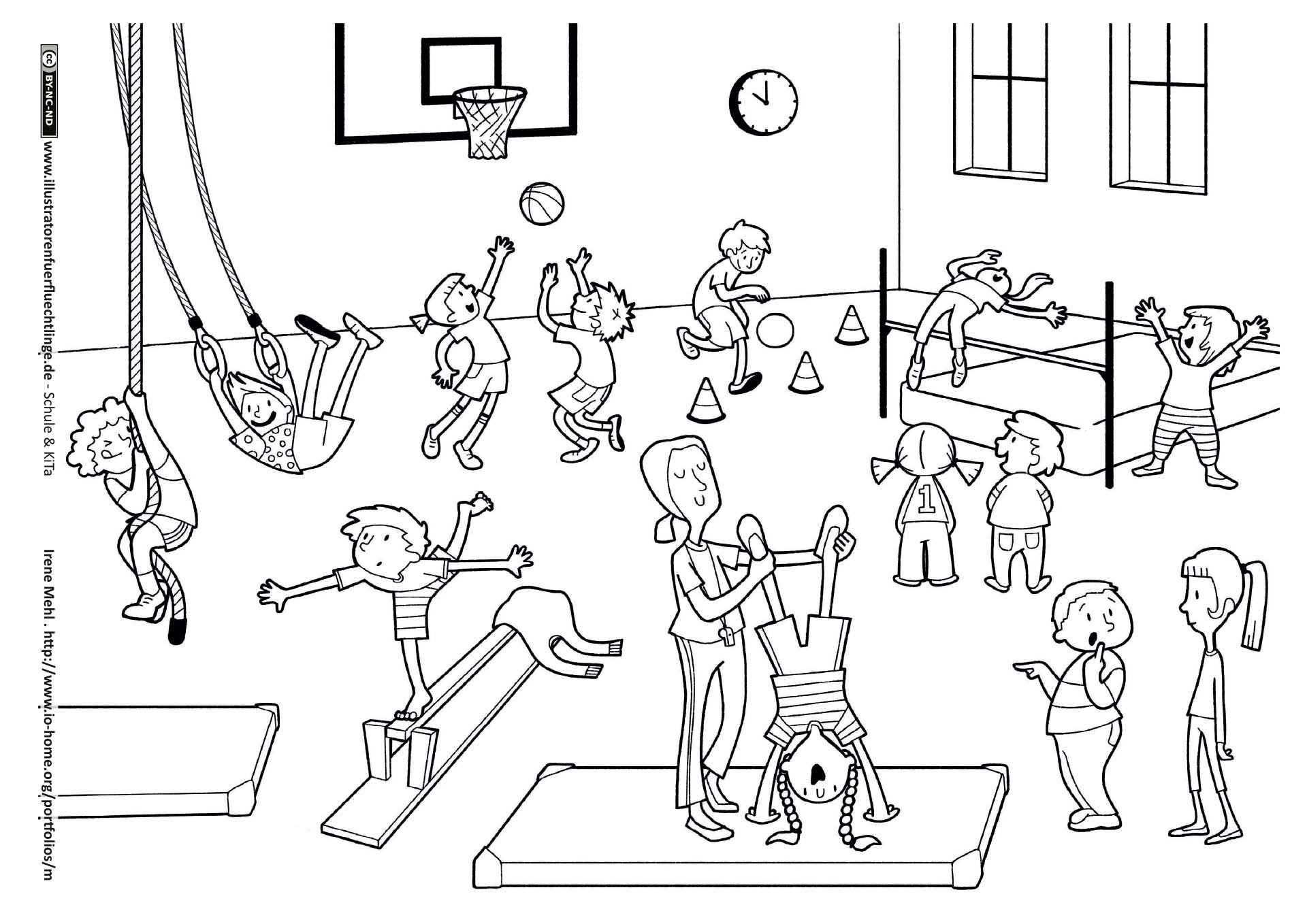 cc BY-NC-ND www.illustratorenfuerfluechtlinge.de - Schule & KiTa

Irene Mehl . http://www.io-home.org/portfolios/m

1