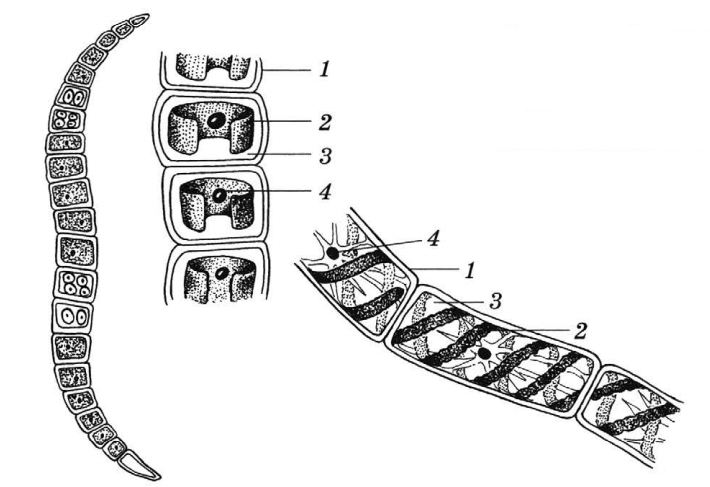 1
2
3
4
4
1
3
2