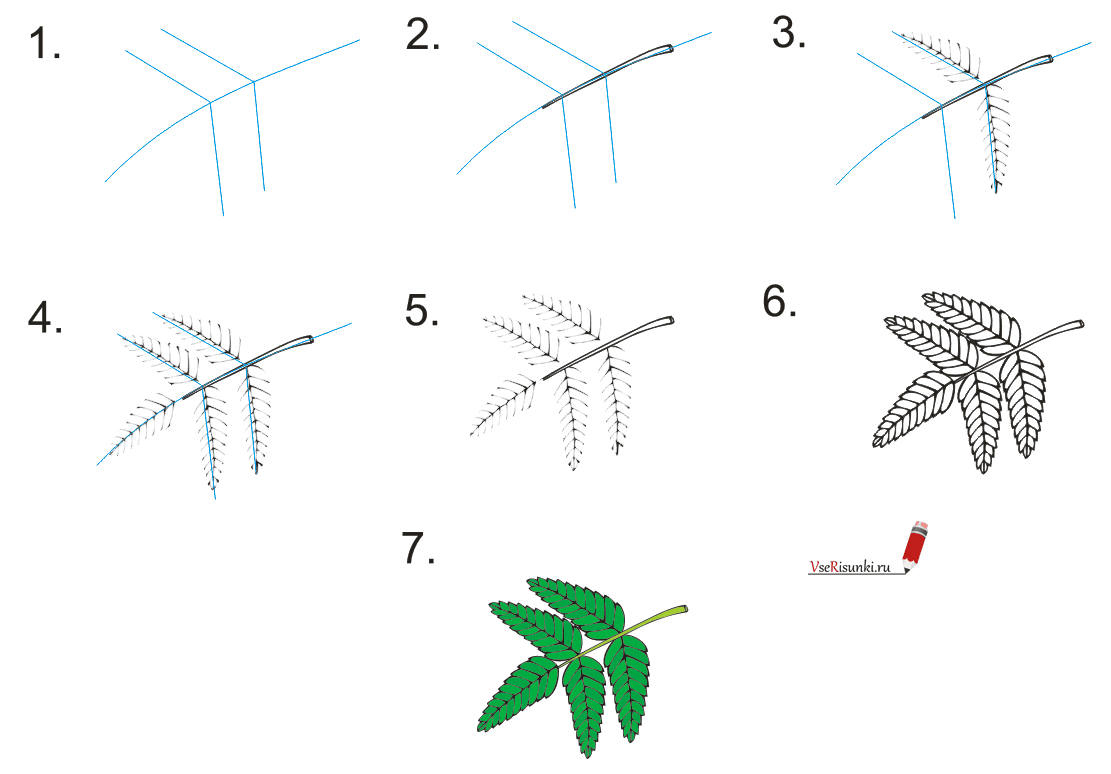 1.

2.

3.

4.

5.

6.

7.

VseRisunki.ru