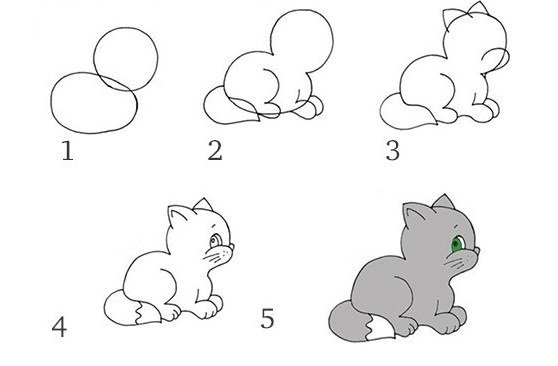 1
2
3
4
5