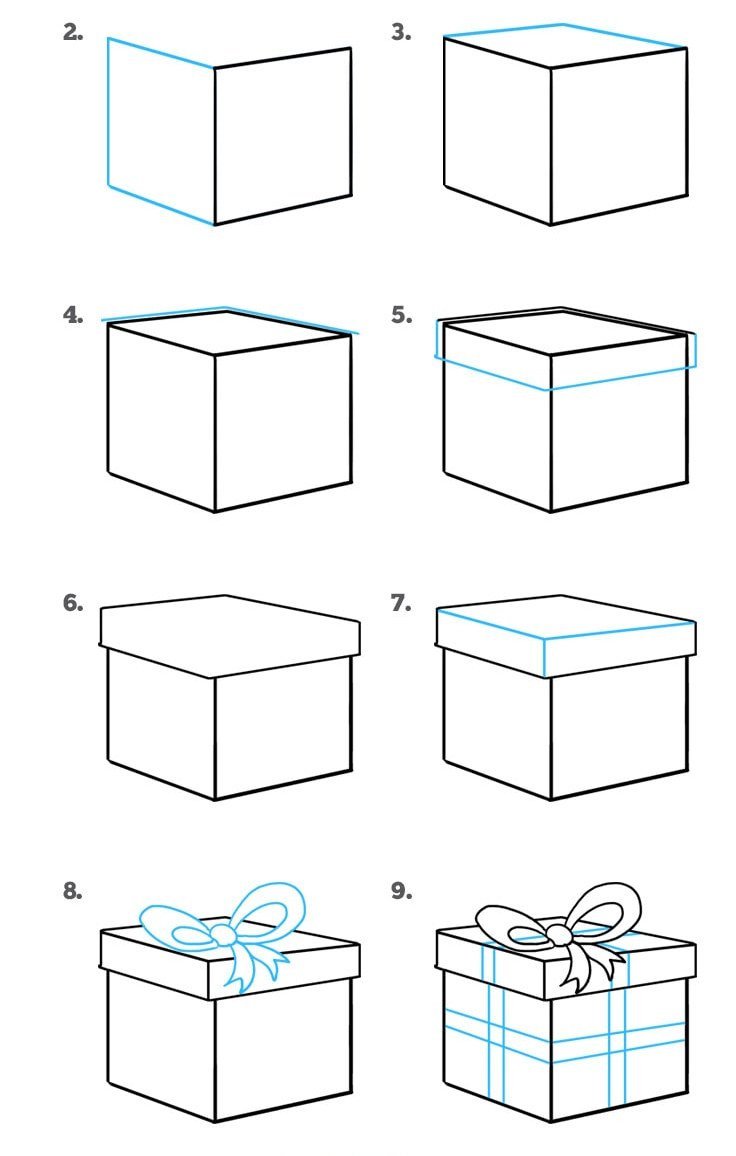 2.

3.

4.

5.

6.

7.

8.

9.