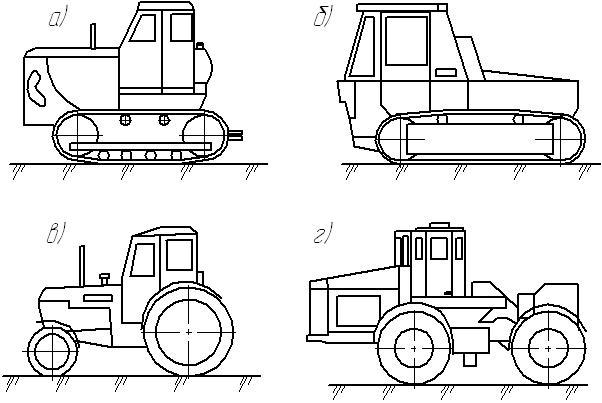 а)

б)

в)

г)