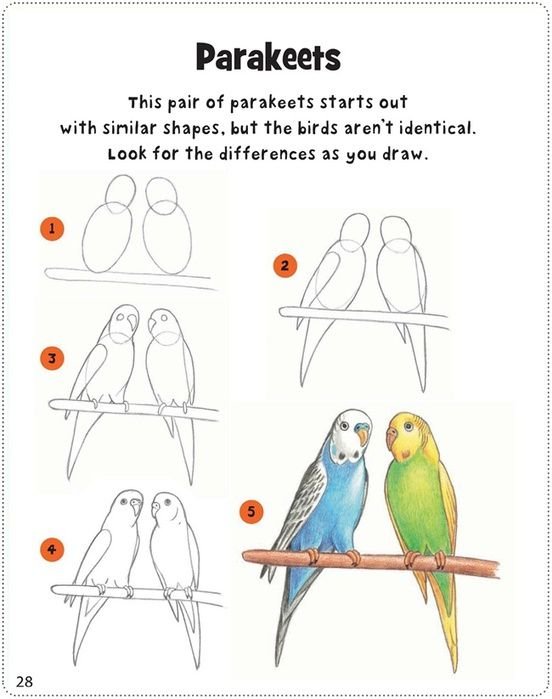 Parakeets

This pair of parakeets starts out with similar shapes, but the birds aren't identical. Look for the differences as you draw.

1

2

3

4

5

28