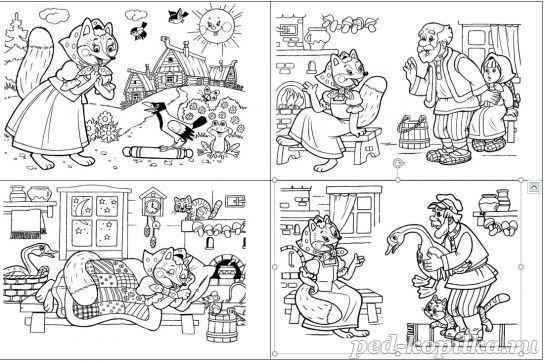 ped-kopilka.ru