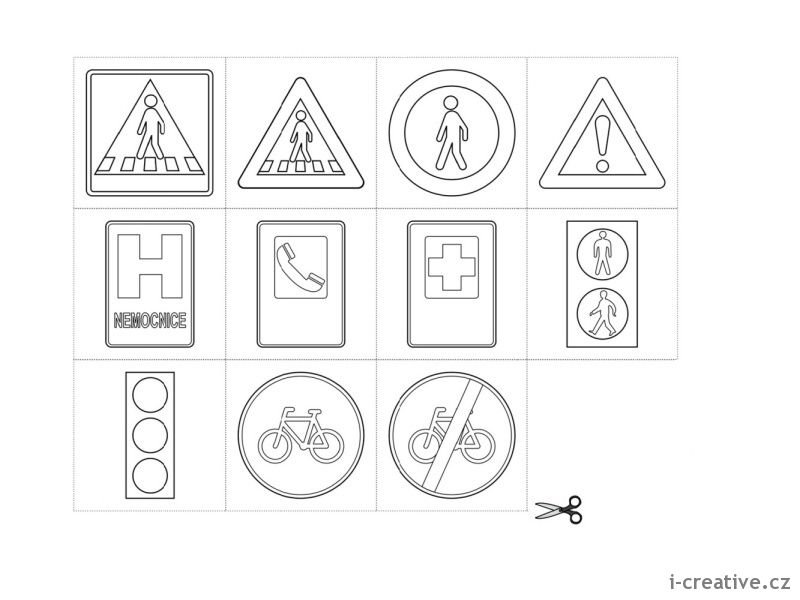 H

NEMOCNICE

i-creative.cz