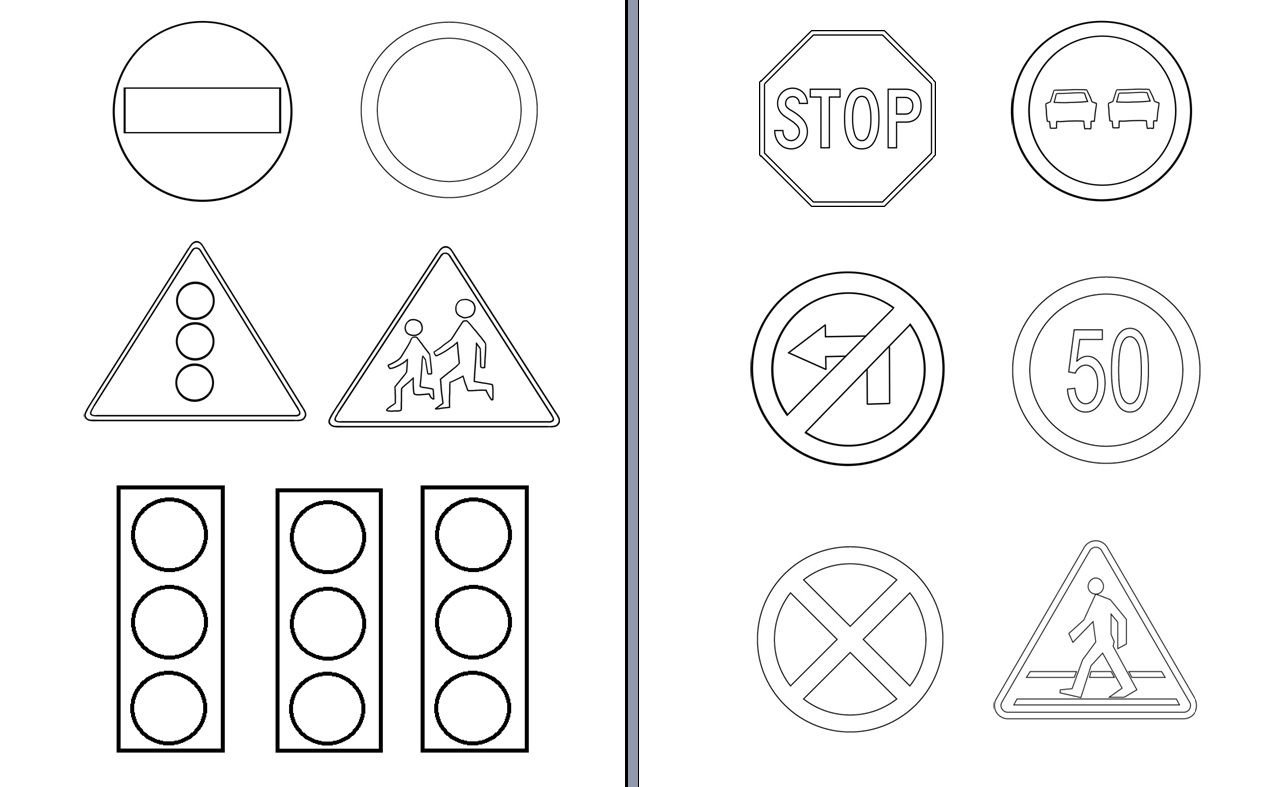 STOP

50