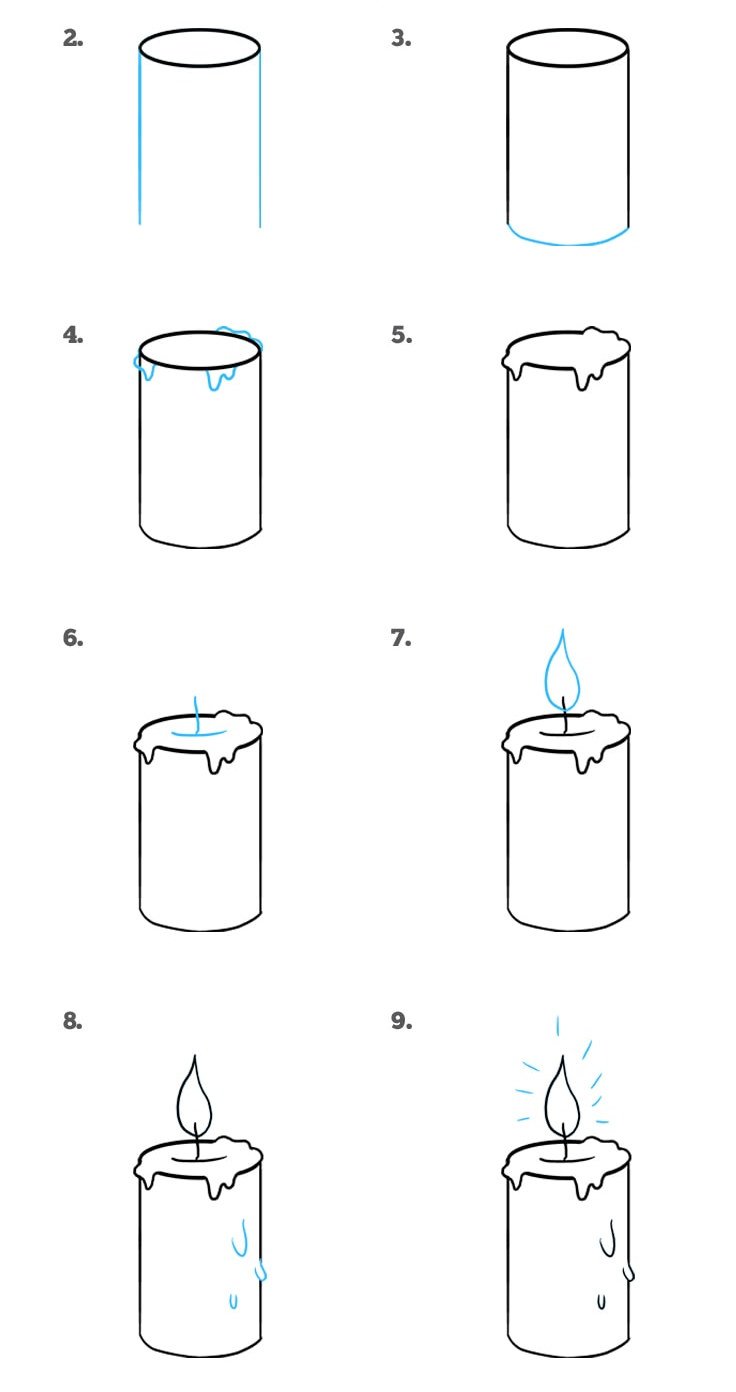 2.

3.

4.

5.

6.

7.

8.

9.