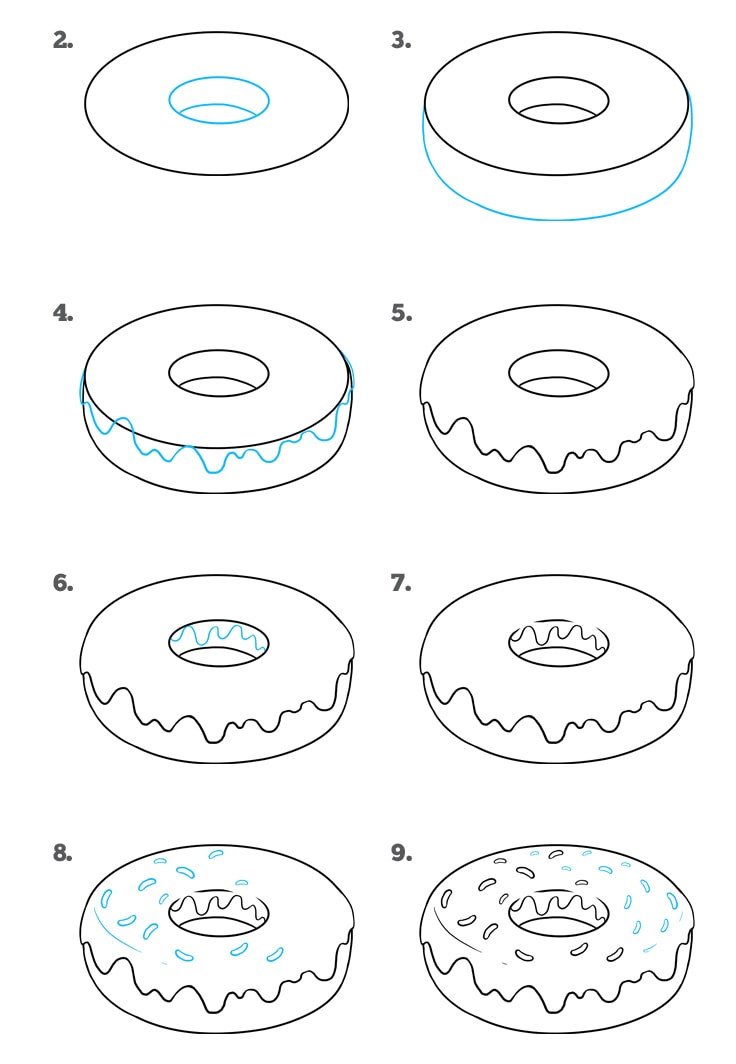 2.

3.

4.

5.

6.

7.

8.

9.