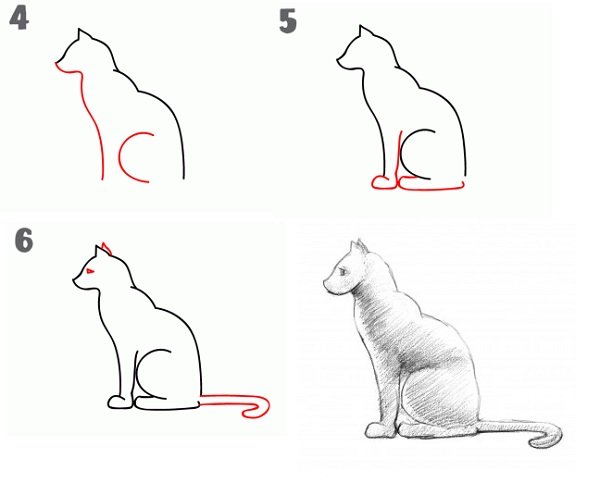 4

5

6