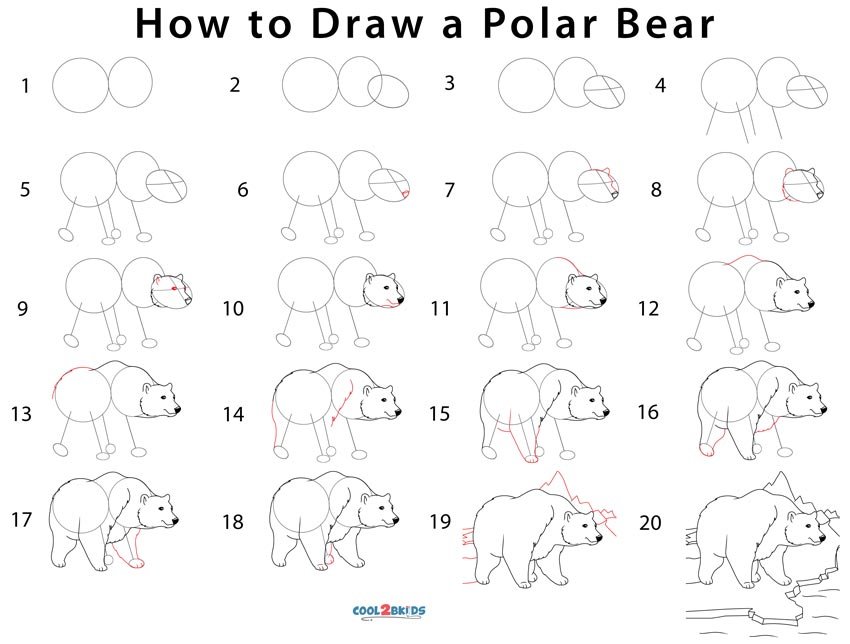 How to Draw a Polar Bear

1

2

3

4

5

6

7

8

9

10

11

12

13

14

15

16

17

18

19

20

COOL2BKIDS