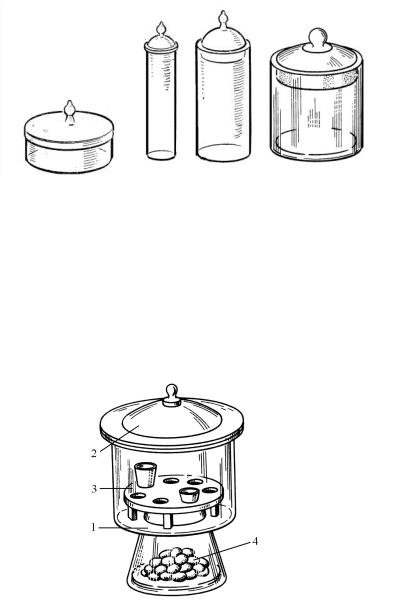 2
3
1
4