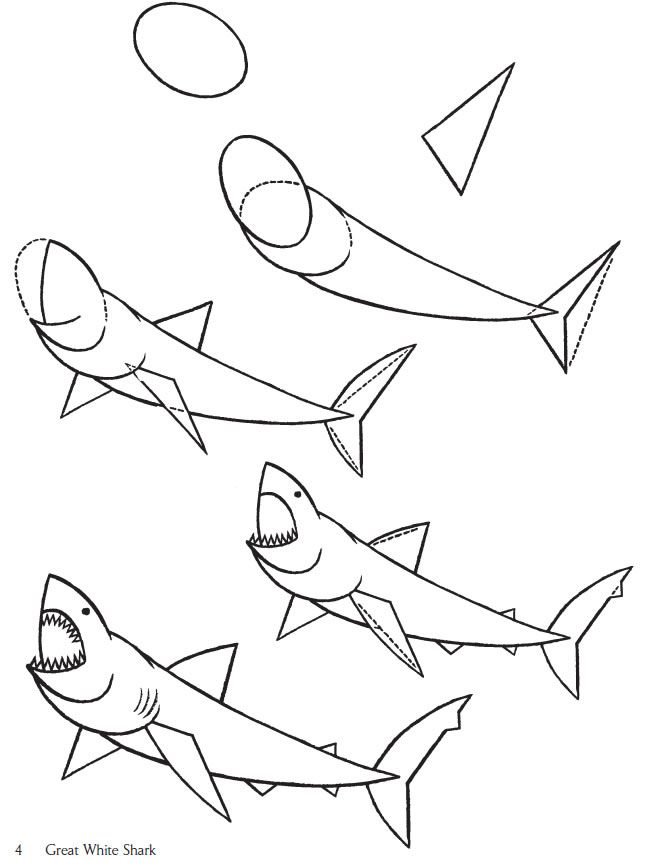 4 Great White Shark