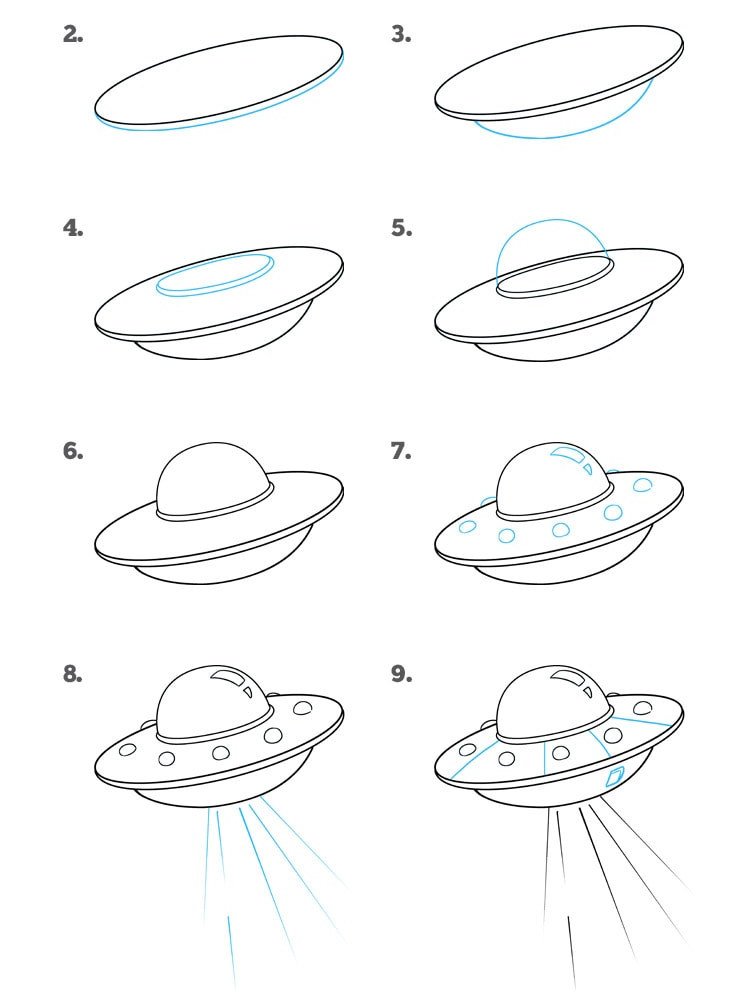 2.

3.

4.

5.

6.

7.

8.

9.