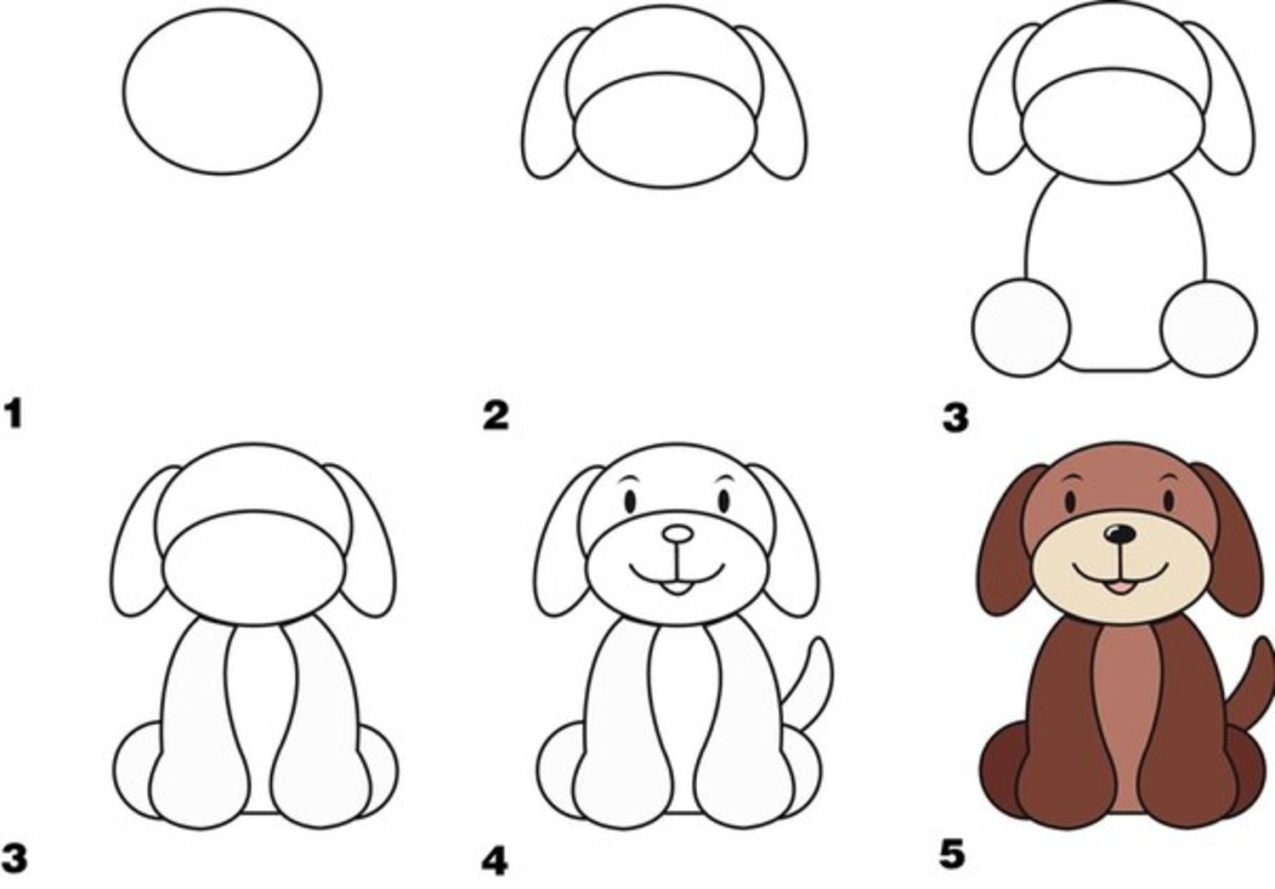 1

2

3

3

4

5