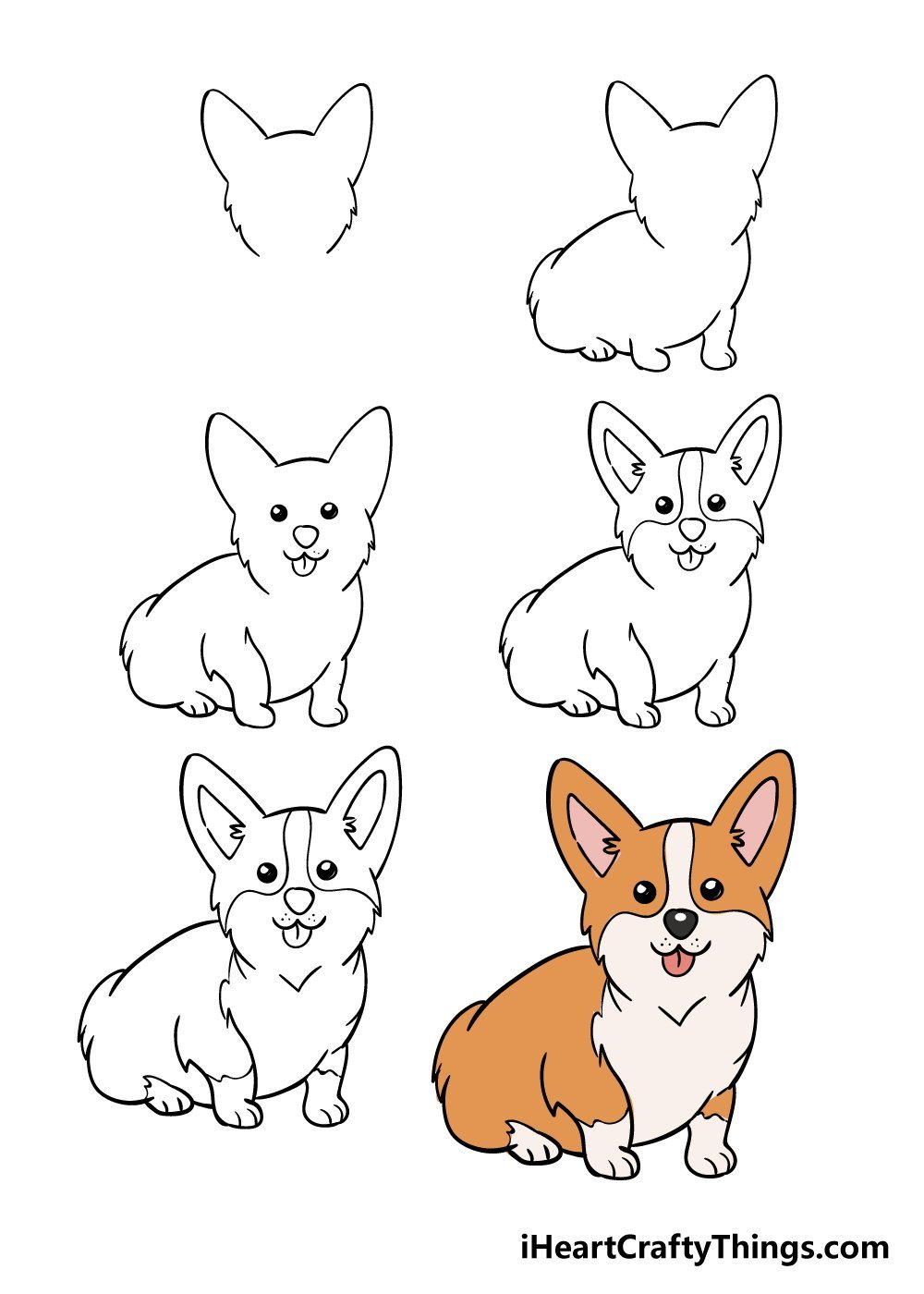 iHeartCraftyThings.com