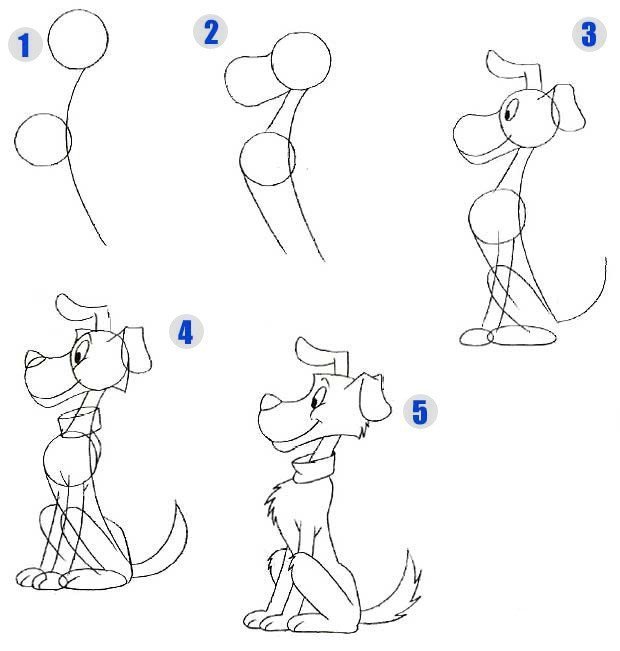 1
2
3
4
5