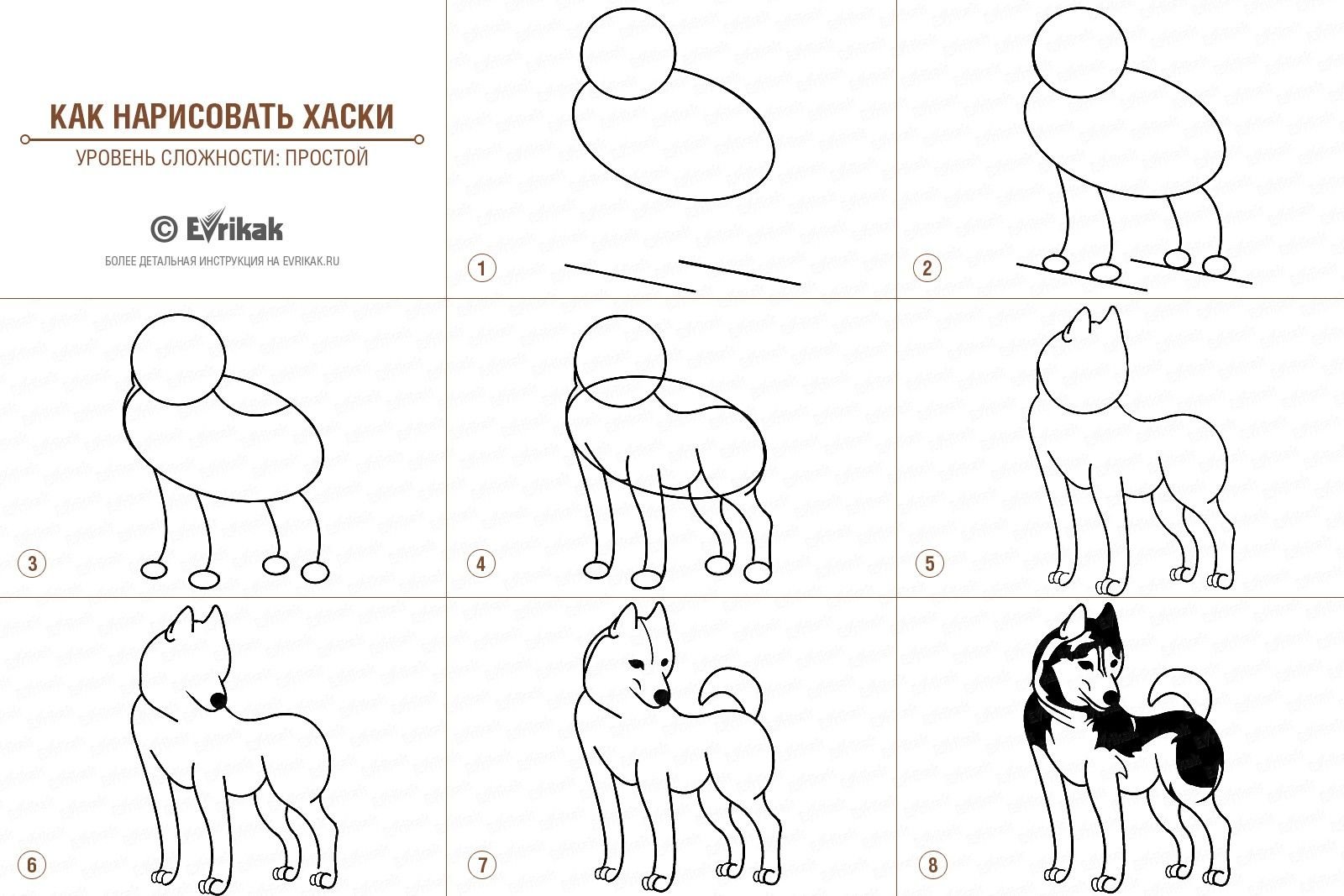 КАК НАРИСОВАТЬ ХАСКИ

УРОВЕНЬ СЛОЖНОСТИ: ПРОСТОЙ

© Evrikak

БОЛЕЕ ДЕТАЛЬНАЯ ИНСТРУКЦИЯ НА EVRIKAK.RU

1

2

3

4

5

6

7

8