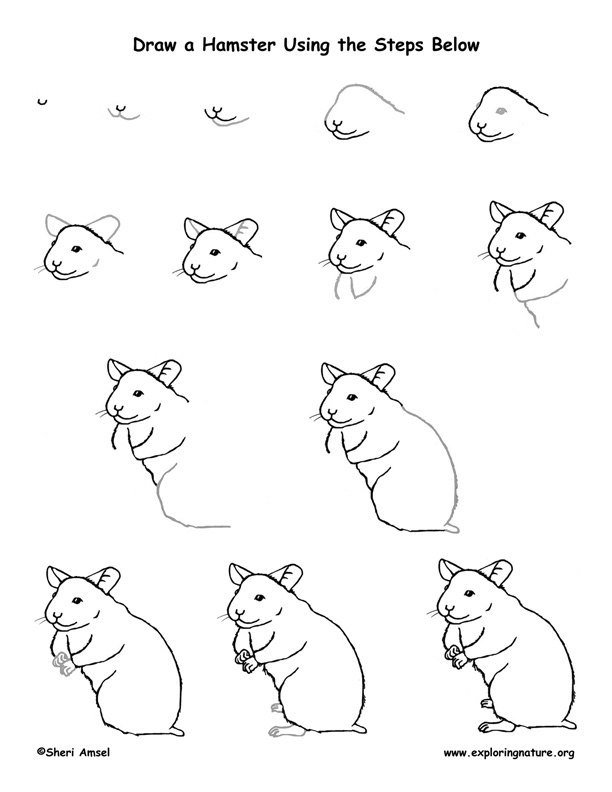 Draw a Hamster Using the Steps Below

©Sheri Amsel

www.exploringnature.org