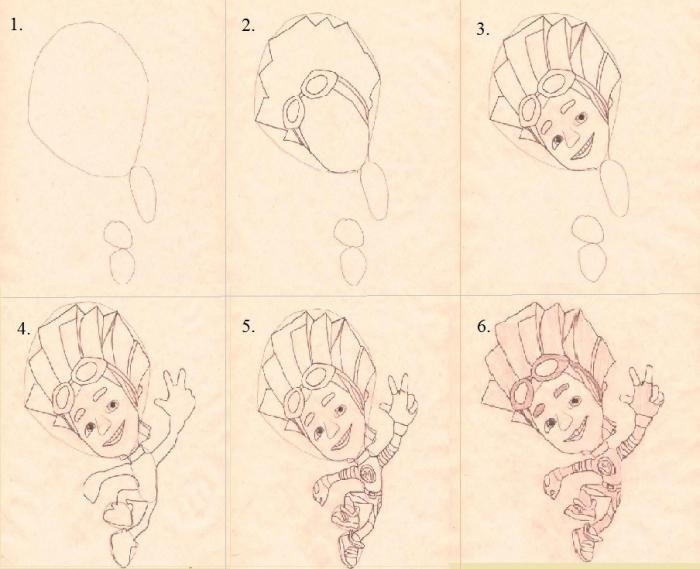 1.

2.

3.

4.

5.

6.