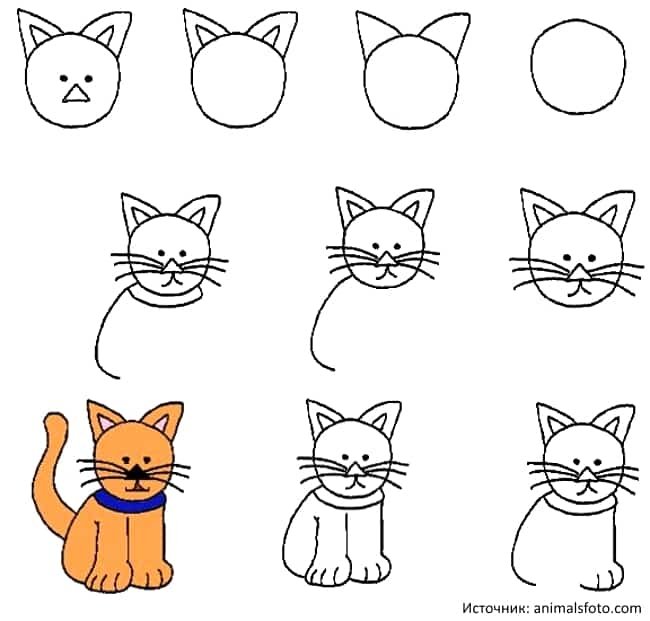 Источник: animalsfoto.com