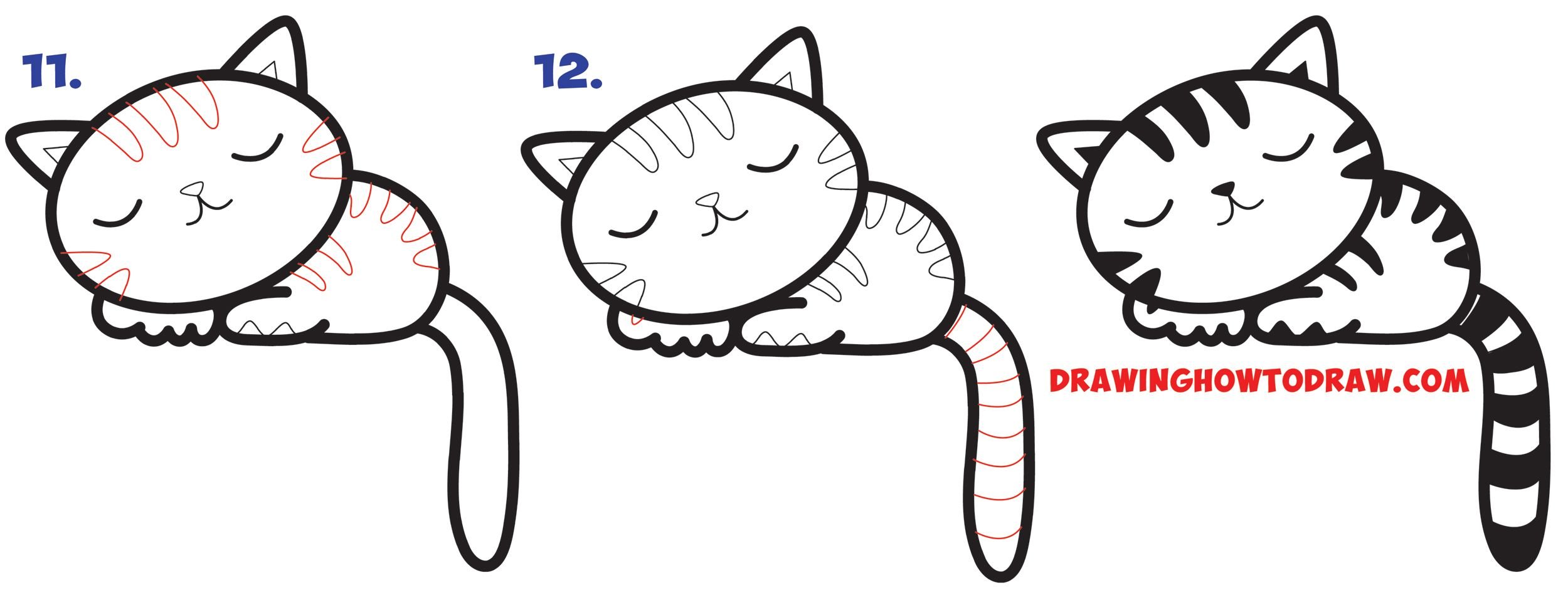 11.

12.

DRAWINGHOWTODRAW.COM