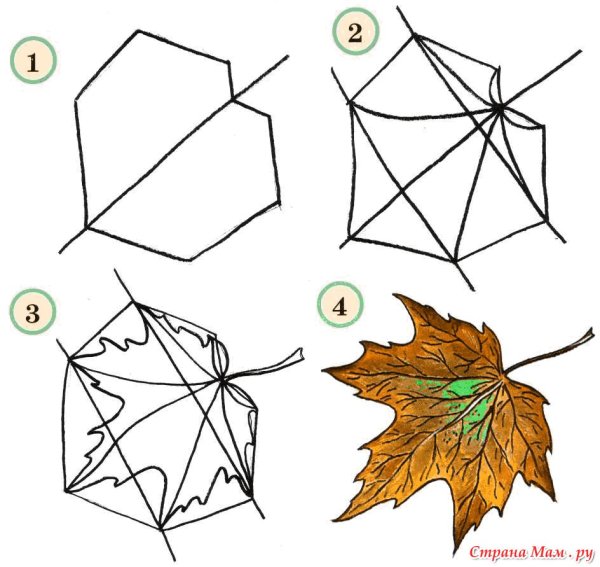 1

2

3

4

Страна Мам . ру