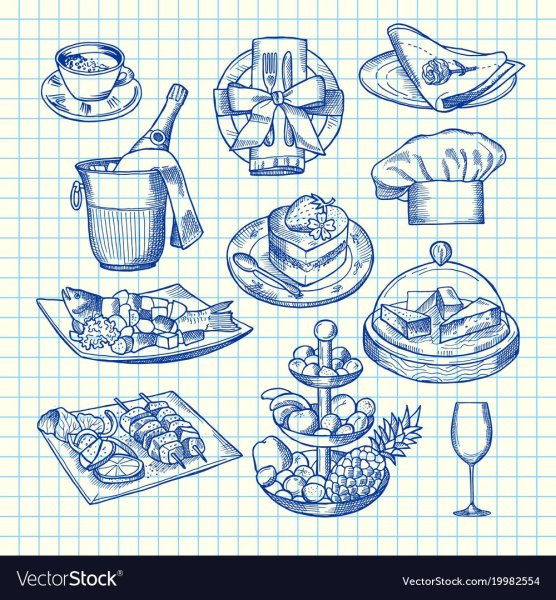 VectorStock®

VectorStock.com/19982554