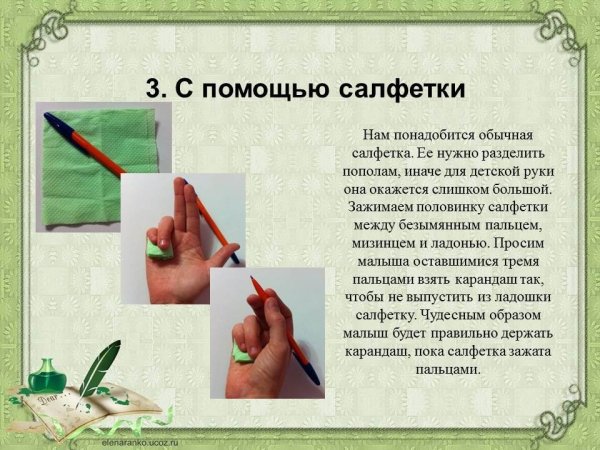 3. С помощью салфетки

Нам понадобится обычная салфетка. Ее нужно разделить пополам, иначе для детской руки она окажется слишком большой. Зажимаем половинку салфетки между безымянным пальцем, мизинцем и ладонью. Просим малыша оставшимися тремя пальцами взять карандаш так, чтобы не выпустить из ладошки салфетку. Чудесным образом малыш будет правильно держать карандаш, пока салфетка зажата пальцами.

Dear

elenaranko.ucoz.ru