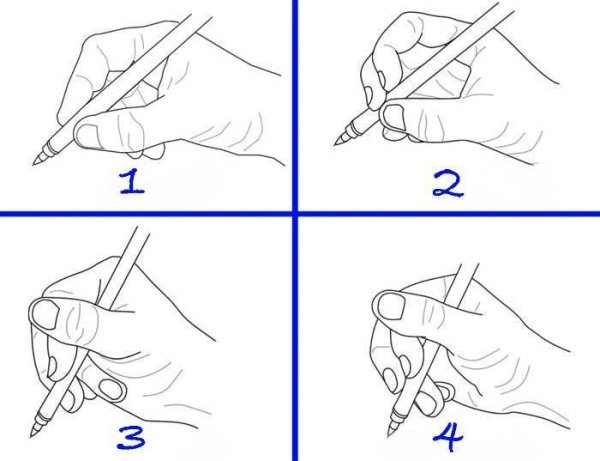 1

2

3

4