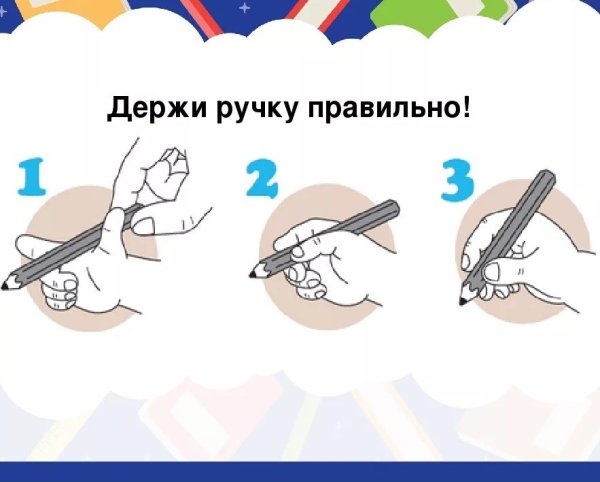 Держи ручку правильно!

1

2

3