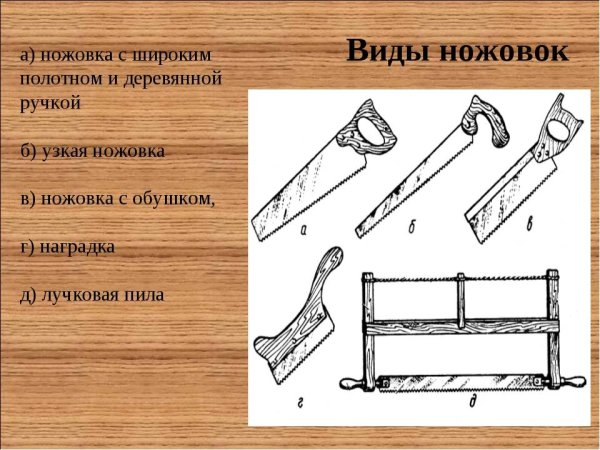 Виды ножовок

а) ножовка с широким полотном и деревянной ручкой

б) узкая ножовка

в) ножовка с обушком,

г) наградка

д) лучковая пила

а

б

в

г

д