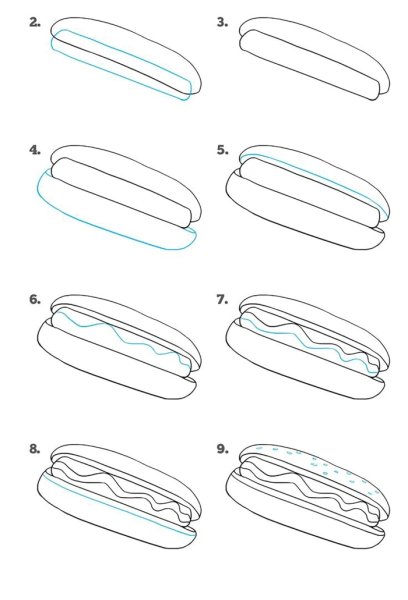 2.

3.

4.

5.

6.

7.

8.

9.