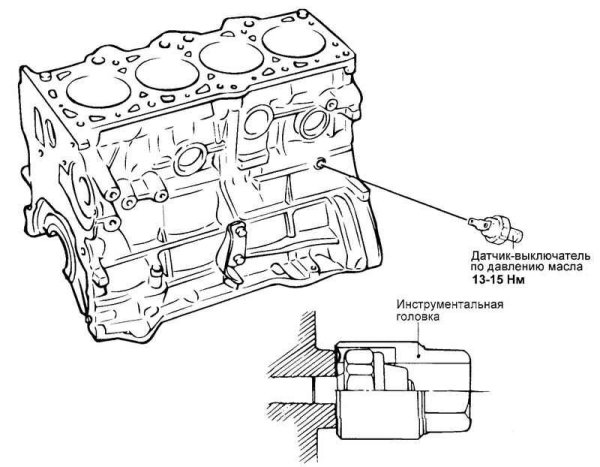 Датчик-выключатель по давлению масла
13-15 Нм

Инструментальная головка