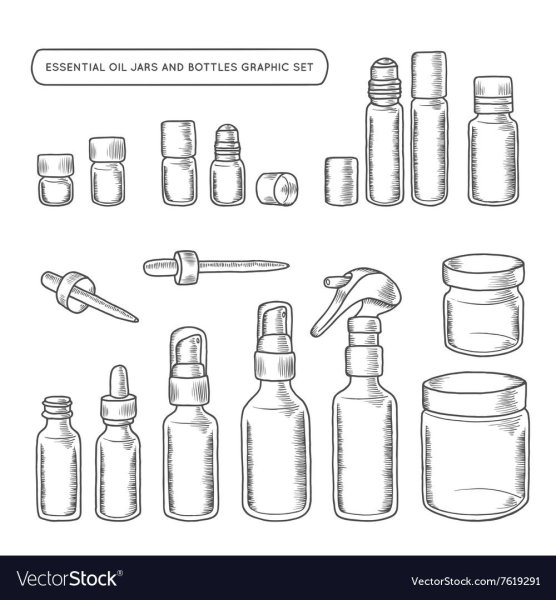 ESSENTIAL OIL JARS AND BOTTLES GRAPHIC SET

VectorStock®

VectorStock.com/7619291