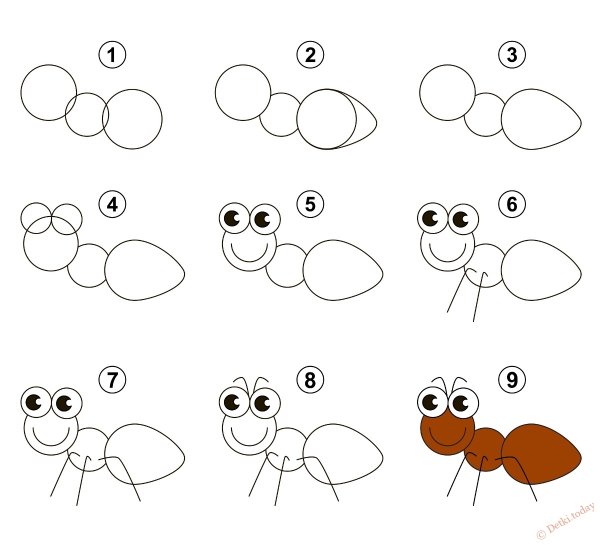 1

2

3

4

5

6

7

8

9

© Detki.today