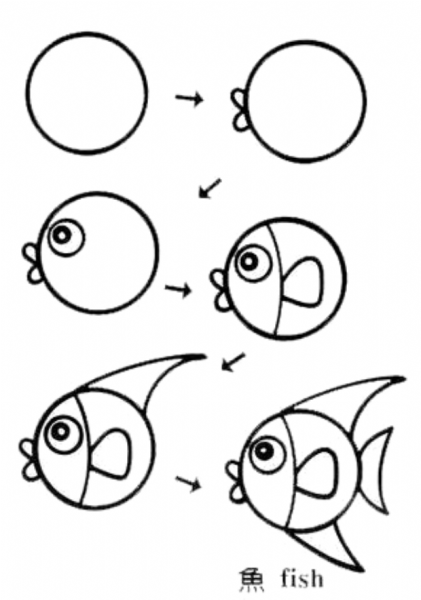 魚 fish