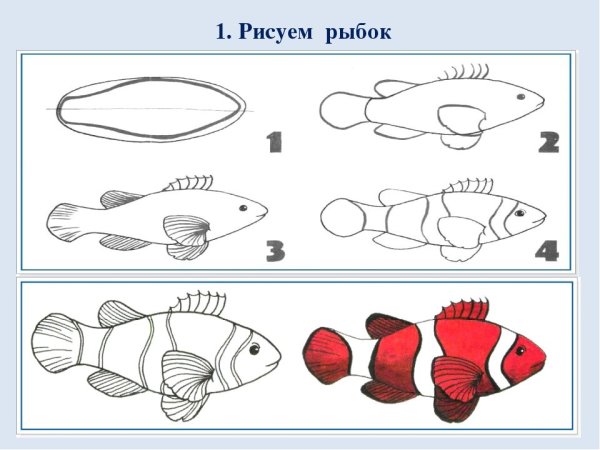 1. Рисуем рыбок

1

2

3

4