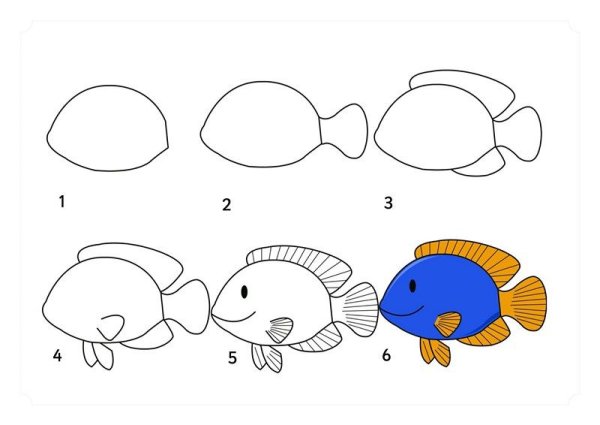 1

2

3

4

5

6