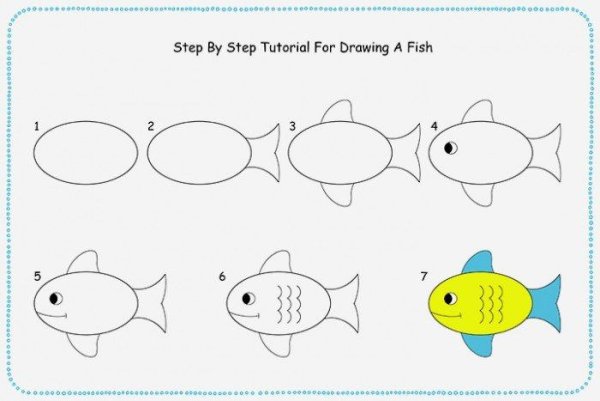 Step By Step Tutorial For Drawing A Fish

1

2

3

4

5

6

7