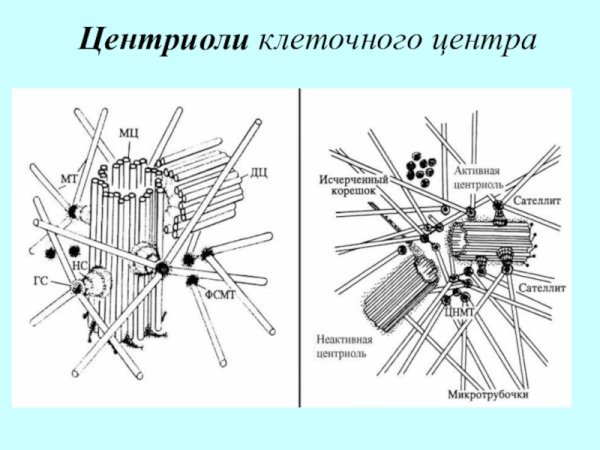 Центриоли клеточного центра

МЦ

МТ

ДЦ

НС

ГС

ФСМТ

Исчерченный корешок

Активная центриоль

Сателлит

Сателлит

ЦНМТ

Неактивная центриоль

Микротрубочки