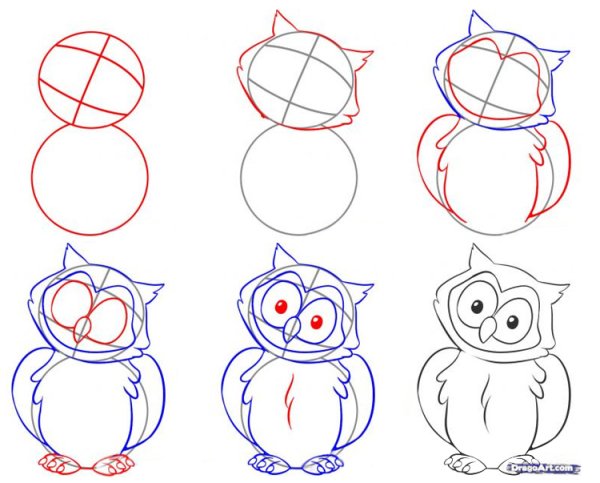 DragoArt.com