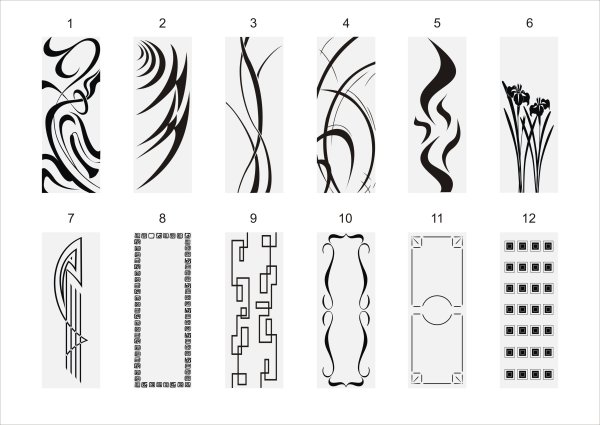 1 2 3 4 5 6

7 8 9 10 11 12