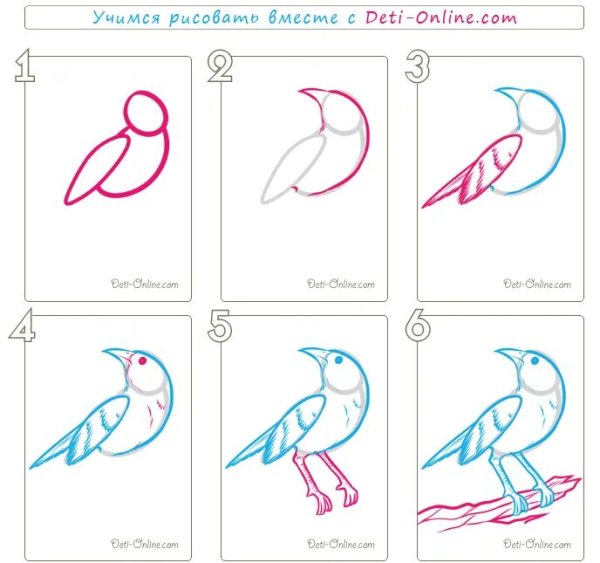 Учимся рисовать вместе с Deti-Online.com

1

Deti-Online.com

2

Deti-Online.com

3

Deti-Online.com

4

Deti-Online.com

5

Deti-Online.com

6

Deti-Online.com