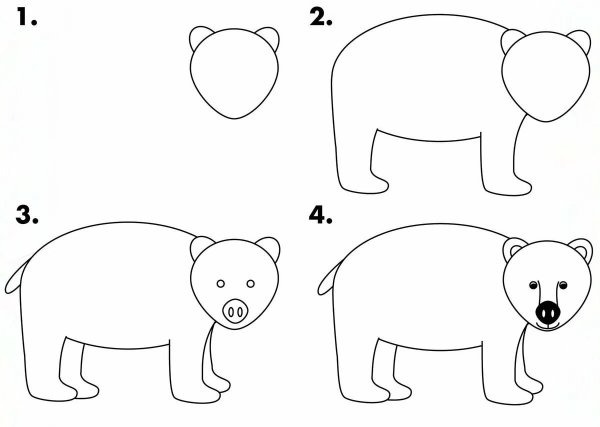 1.

2.

3.

4.