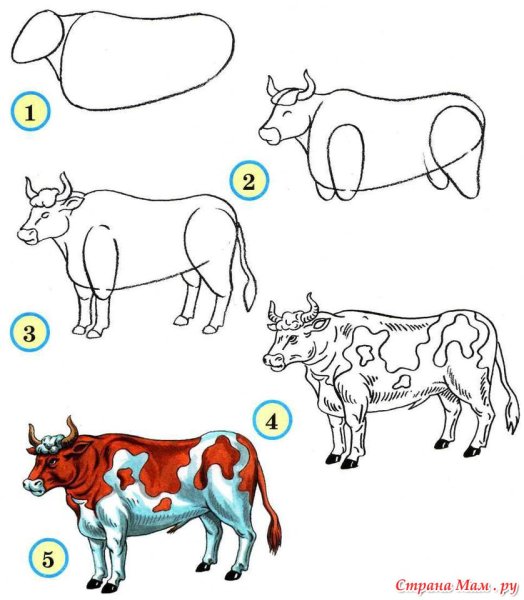 1

2

3

4

5

Страна Мам . ру