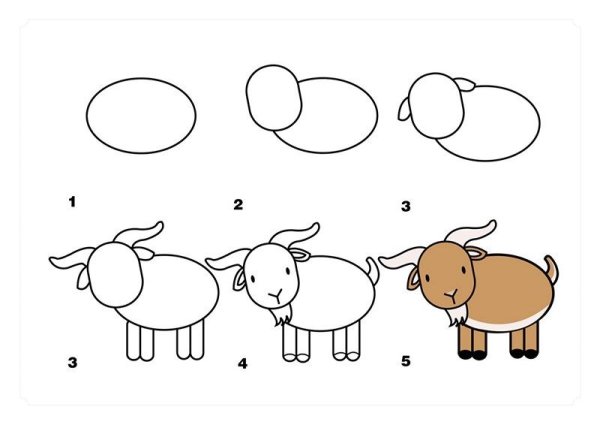 1

2

3

3

4

5