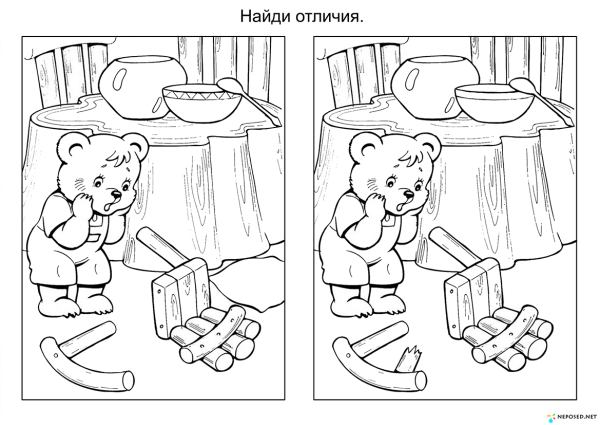 Найди отличия.

NEPOSED.NET