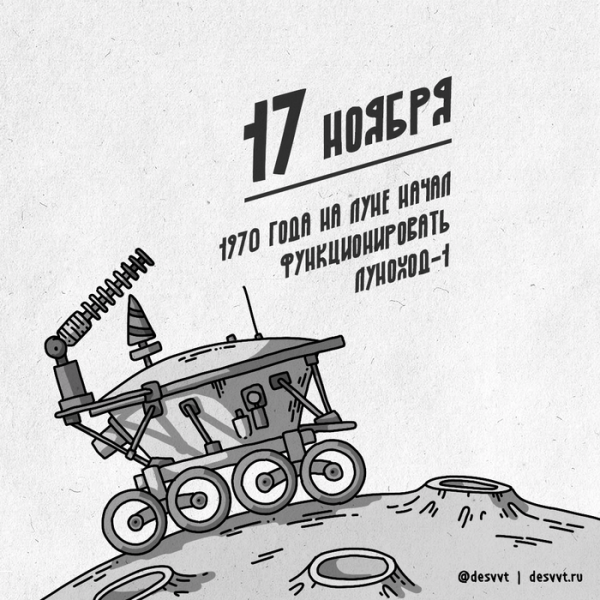 17 НОЯБРЯ

1970 ГОДА НА ЛУНЕ НАЧАЛ ФУНКЦИОНИРОВАТЬ ЛУНОХОД-1

@desvvt | desvvt.ru