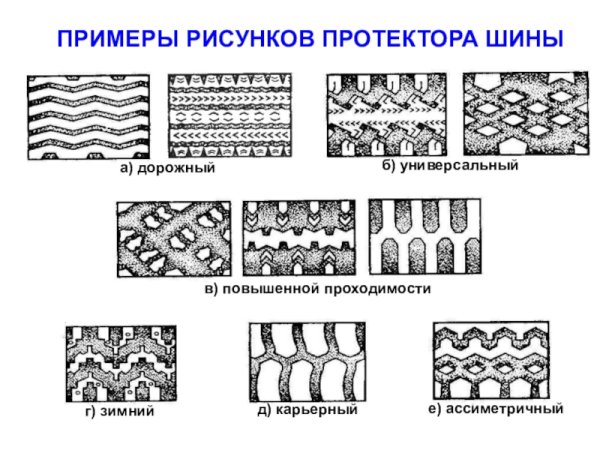 ПРИМЕРЫ РИСУНКОВ ПРОТЕКТОРА ШИНЫ

а) дорожный

б) универсальный

в) повышенной проходимости

г) зимний

д) карьерный

е) ассиметричный