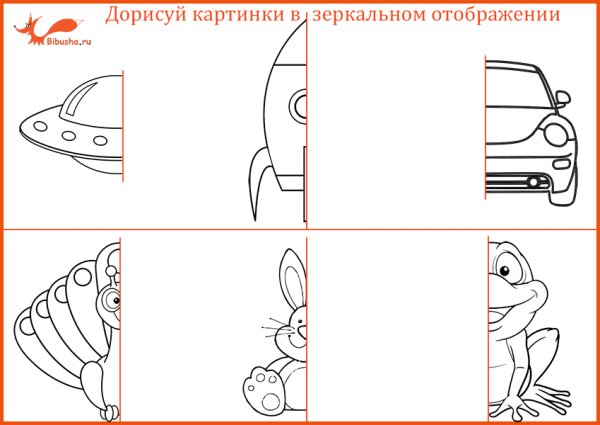 Bibusha.ru

Дорисуй картинки в зеркальном отображении